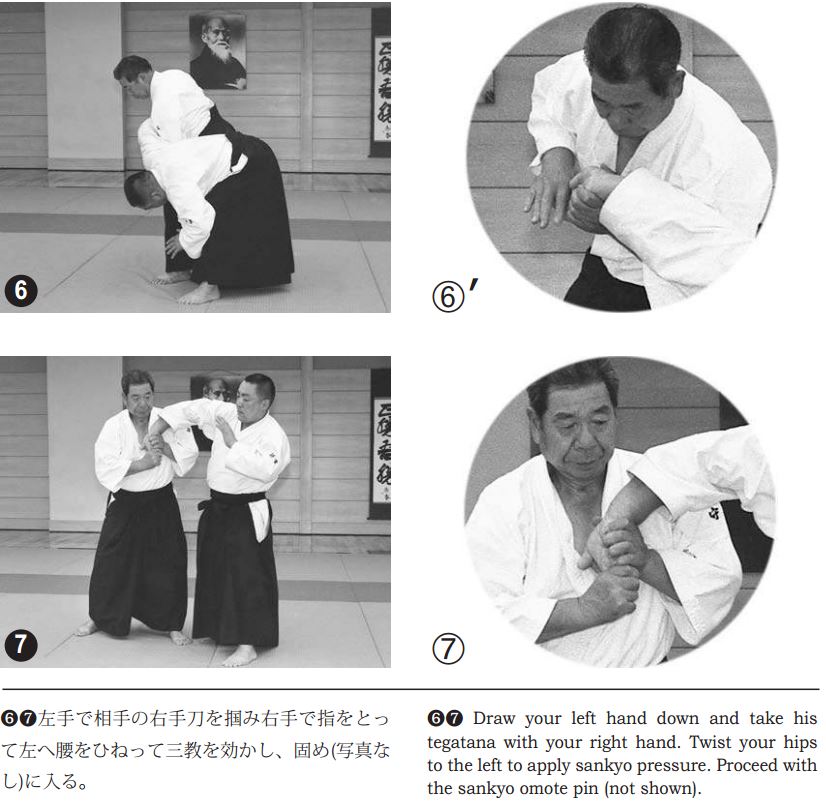 ❻

⑥′

❼

⑦

❻❼左手で相手の右手刀を掴み右手で指をとって左へ腰をひねって三教を効かし、固め(写真なし)に入る。

❻❼ Draw your left hand down and take his tegatana with your right hand. Twist your hips to the left to apply sankyo pressure. Proceed with the sankyo omote pin (not shown).