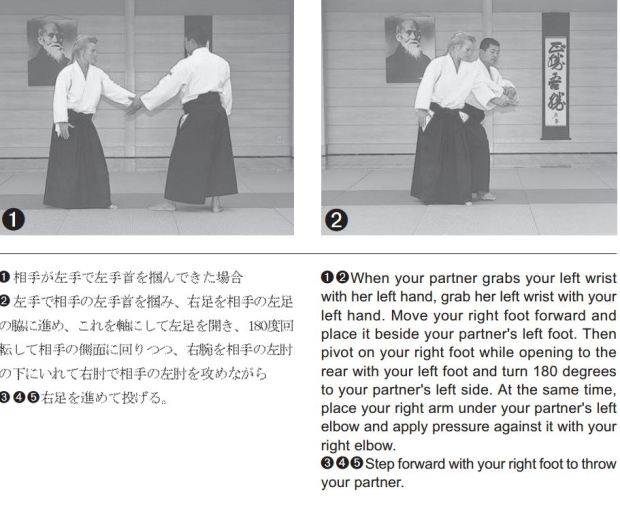 ❶

❷

❶ 相手が左手で左手首を掴んできた場合
❷ 左手で相手の左手首を掴み、右足を相手の左足の脇に進め、これを軸にして左足を開き、180度回転して相手の側面に回りつつ、右腕を相手の左肘の下にいれて右肘で相手の左肘を攻めながら
❸❹❺右足を進めて投げる。

❶❷When your partner grabs your left wrist with her left hand, grab her left wrist with your left hand. Move your right foot forward and place it beside your partner's left foot. Then pivot on your right foot while opening to the rear with your left foot and turn 180 degrees to your partner's left side. At the same time, place your right arm under your partner's left elbow and apply pressure against it with your right elbow.
❸❹❺Step forward with your right foot to throw your partner.