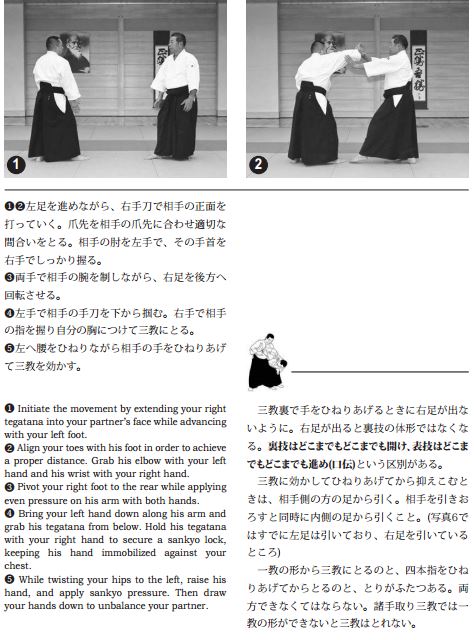 1

2

❶❷左足を進めながら、右手刀で相手の正面を打っていく。爪先を相手の爪先に合わせ適切な間合いをとる。相手の肘を左手で、その手首を右手でしっかり握る。
❸両手で相手の腕を制しながら、右足を後方へ回転させる。
❹左手で相手の手刀を下から掴む。右手で相手の指を握り自分の胸につけて三教にとる。
❺左へ腰をひねりながら相手の手をひねりあげて三教を効かす。

❶ Initiate the movement by extending your right tegatana into your partner's face while advancing with your left foot.
❷ Align your toes with his foot in order to achieve a proper distance. Grab his elbow with your left hand and his wrist with your right hand.
❸ Pivot your right foot to the rear while applying even pressure on his arm with both hands.
❹ Bring your left hand down along his arm and grab his tegatana from below. Hold his tegatana with your right hand to secure a sankyo lock, keeping his hand immobilized against your chest.
❺ While twisting your hips to the left, raise his hand, and apply sankyo pressure. Then draw your hands down to unbalance your partner.

三教裏で手をひねりあげるときに右足が出ないように。右足が出ると裏技の体形ではなくなる。裏技はどこまでもどこまでも開け、表技はどこまでもどこまでも進め(口伝)という区別がある。
三教に効かしてひねりあげてから抑えこむときは、相手側の方の足から引く。相手を引きおろすと同時に内側の足から引くこと。(写真6ではすでに左足は引いており、右足を引いているところ)
一教の形から三教にとるのと、四本指をひねりあげてからとるのと、とりがふたつある。両方できなくてはならない。諸手取り三教では一教の形ができないと三教はとれない。