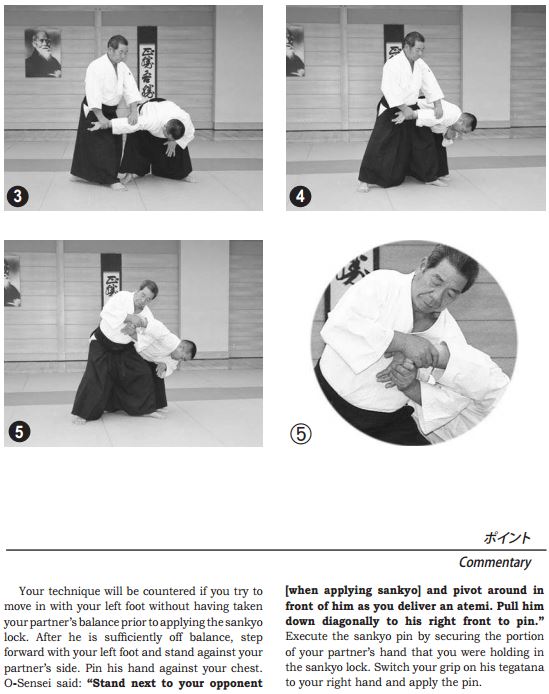 3

4

5

⑤

ポイント

Commentary

Your technique will be countered if you try to move in with your left foot without having taken your partner's balance prior to applying the sankyo lock. After he is sufficiently off balance, step forward with your left foot and stand against your partner's side. Pin his hand against your chest. O-Sensei said: **"Stand next to your opponent [when applying sankyo] and pivot around in front of him as you deliver an atemi. Pull him down diagonally to his right front to pin."** Execute the sankyo pin by securing the portion of your partner's hand that you were holding in the sankyo lock. Switch your grip on his tegatana to your right hand and apply the pin.