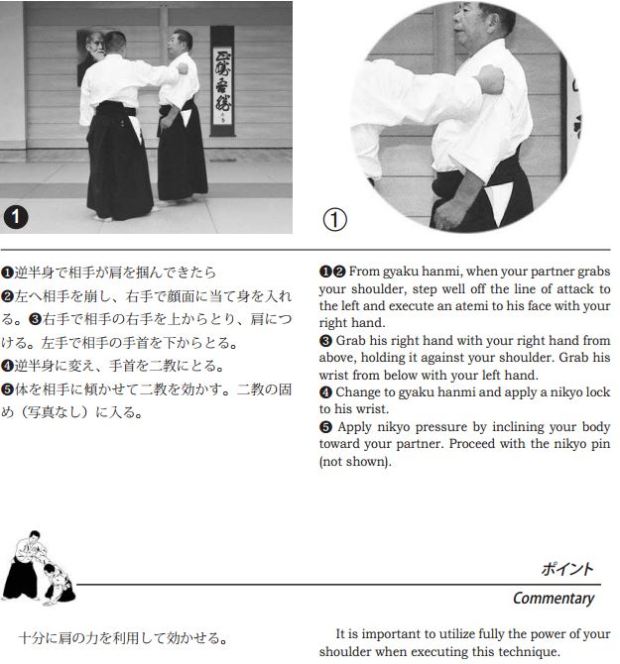 ❶

①

❶逆半身で相手が肩を掴んできたら
❷左へ相手を崩し、右手で顔面に当て身を入れる。❸右手で相手の右手を上からとり、肩につける。左手で相手の手首を下からとる。
❹逆半身に変え、手首を二教にとる。
❺体を相手に傾かせて二教を効かす。二教の固め（写真なし）に入る。

❶❷ From gyaku hanmi, when your partner grabs your shoulder, step well off the line of attack to the left and execute an atemi to his face with your right hand.
❸ Grab his right hand with your right hand from above, holding it against your shoulder. Grab his wrist from below with your left hand.
❹ Change to gyaku hanmi and apply a nikyo lock to his wrist.
❺ Apply nikyo pressure by inclining your body toward your partner. Proceed with the nikyo pin (not shown).

ポイント
Commentary

十分に肩の力を利用して効かせる。

It is important to utilize fully the power of your shoulder when executing this technique.