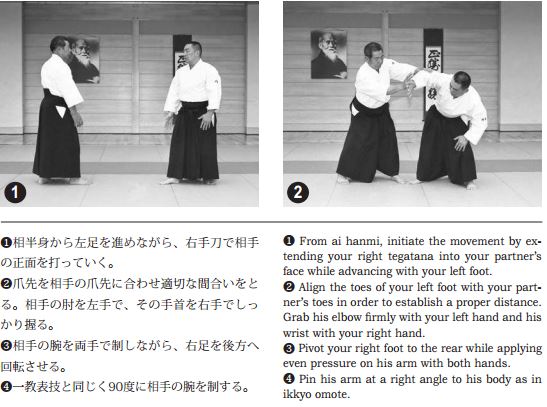 1

2

❶相半身から左足を進めながら、右手刀で相手の正面を打っていく。
❷爪先を相手の爪先に合わせ適切な間合いをとる。相手の肘を左手で、その手首を右手でしっかり握る。
❸相手の腕を両手で制しながら、右足を後方へ回転させる。
❹一教表技と同じく90度に相手の腕を制する。

❶ From ai hanmi, initiate the movement by extending your right tegatana into your partner's face while advancing with your left foot.
❷ Align the toes of your left foot with your partner's toes in order to establish a proper distance. Grab his elbow firmly with your left hand and his wrist with your right hand.
❸ Pivot your right foot to the rear while applying even pressure on his arm with both hands.
❹ Pin his arm at a right angle to his body as in ikkyo omote.