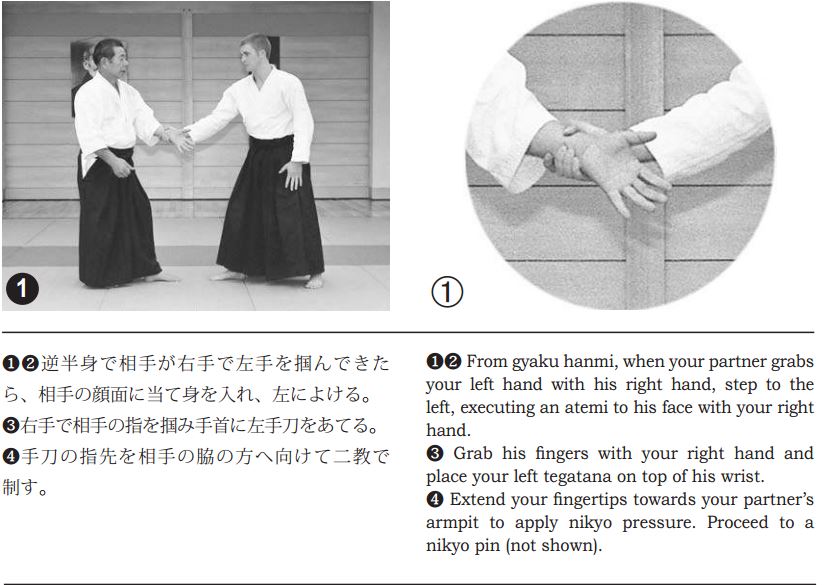 ❶

①

❶❷逆半身で相手が右手で左手を掴んできたら、相手の顔面に当て身を入れ、左によける。
❸右手で相手の指を掴み手首に左手刀をあてる。
❹手刀の指先を相手の脇の方へ向けて二教で制す。

❶❷ From gyaku hanmi, when your partner grabs your left hand with his right hand, step to the left, executing an atemi to his face with your right hand.
❸ Grab his fingers with your right hand and place your left tegatana on top of his wrist.
❹ Extend your fingertips towards your partner's armpit to apply nikyo pressure. Proceed to a nikyo pin (not shown).